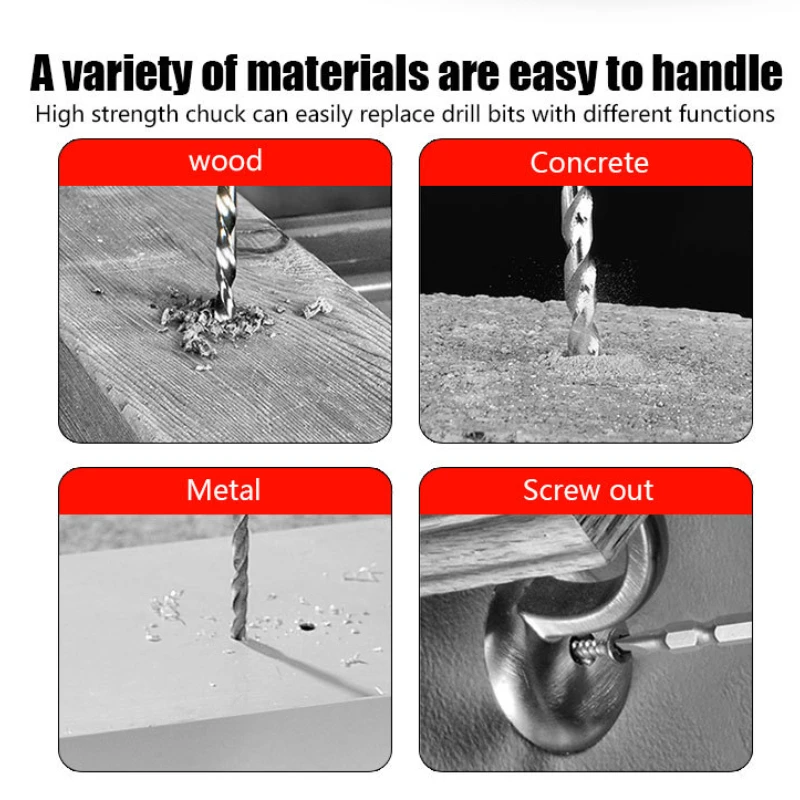 A variety of materials are easy to handle
High strength chuck can easily replace drill bits with different functions

wood

Concrete

Metal

Screw out