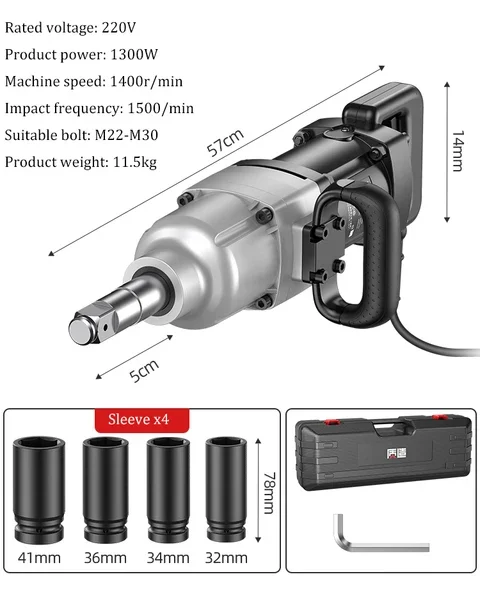 Rated voltage: 220V
Product power: 1300W
Machine speed: 1400r/min
Impact frequency: 1500/min
Suitable bolt: M22-M30
Product weight: 11.5kg

57cm

14mm

5cm

Sleeve x4

78mm

41mm 36mm 34mm 32mm